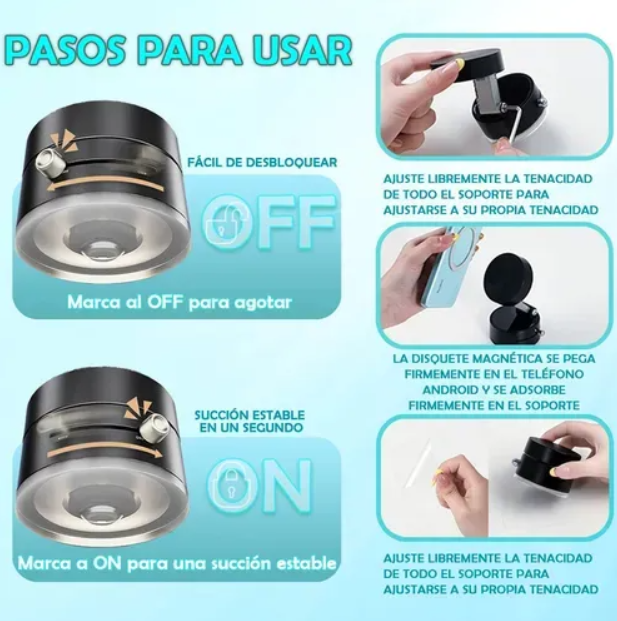 PASOS PARA USAR

FÁCIL DE DESBLOQUEAR

OFF

Marca al OFF para agotar

SUCCIÓN ESTABLE EN UN SEGUNDO

ON

Marca a ON para una succión estable

AJUSTE LIBREMENTE LA TENACIDAD DE TODO EL SOPORTE PARA AJUSTARSE A SU PROPIA TENACIDAD

LA DISQUETE MAGNÉTICA SE PEGA FIRMEMENTE EN EL TELÉFONO ANDROID Y SE ADSORBE FIRMEMENTE EN EL SOPORTE

AJUSTE LIBREMENTE LA TENACIDAD DE TODO EL SOPORTE PARA AJUSTARSE A SU PROPIA TENACIDAD